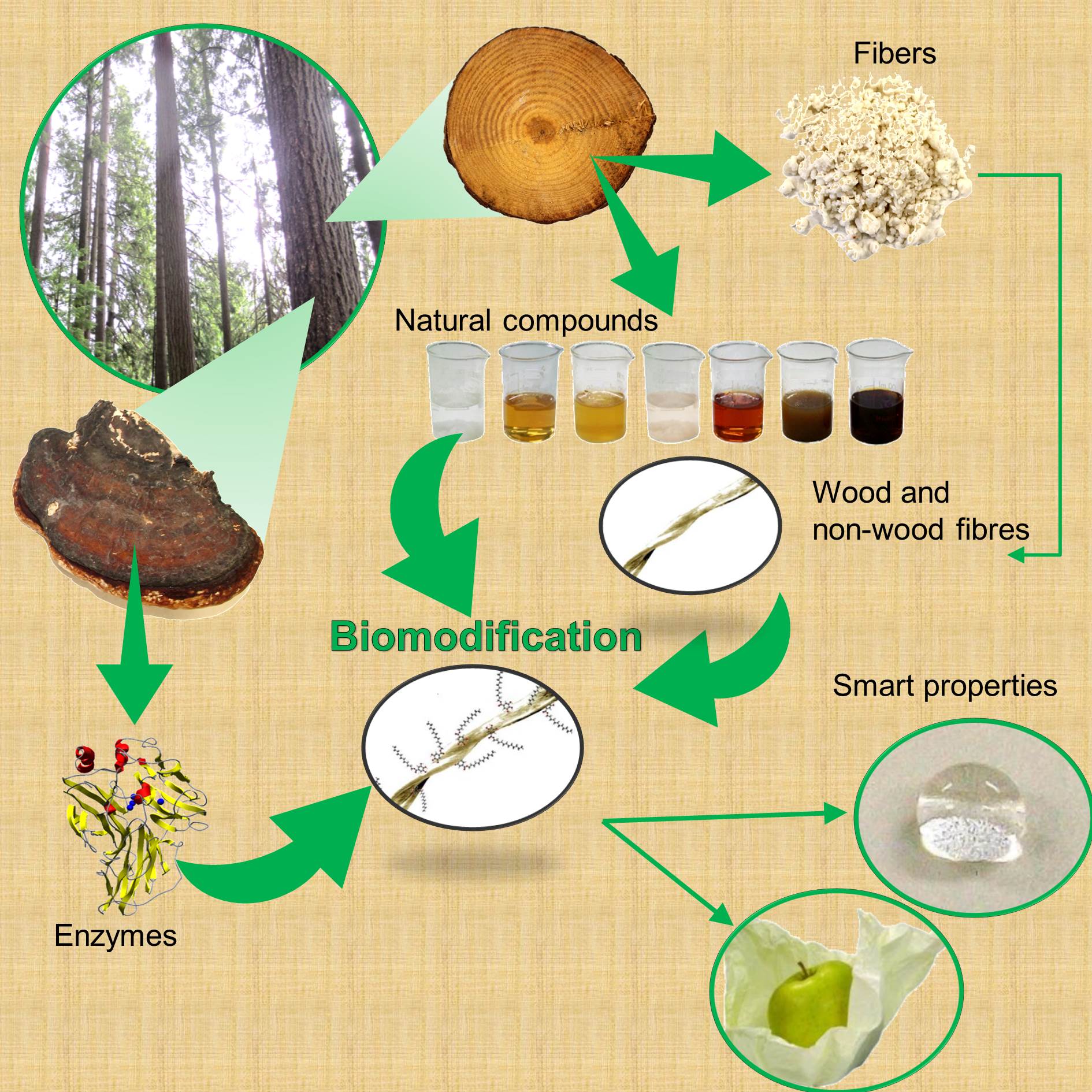 Fibers

Natural compounds

Wood and non-wood fibres

Biomodification

Smart properties

Enzymes